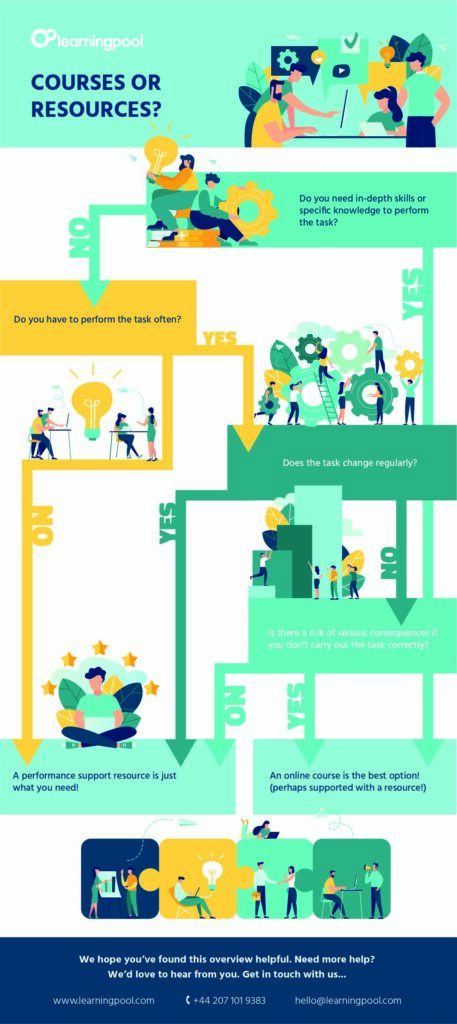 learningpool

COURSES OR RESOURCES?

Do you need in-depth skills or specific knowledge to perform the task?

NO

YES

Do you have to perform the task often?

YES

Does the task change regularly?

NO

YES

NO

Is there a risk of serious consequences if you don't carry out the task correctly?

NO

YES

A performance support resource is just what you need!

An online course is the best option! (perhaps supported with a resource!)

We hope you've found this overview helpful. Need more help? We'd love to hear from you. Get in touch with us...

www.learningpool.com

+44 207 101 9383

hello@learningpool.com